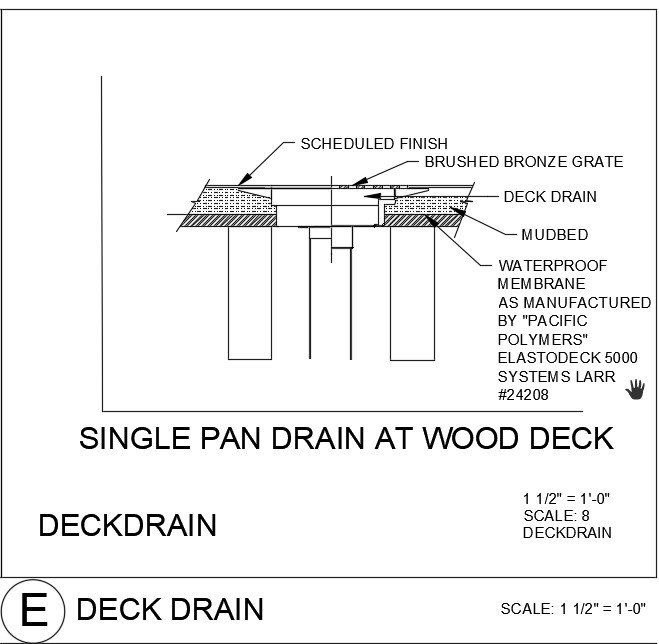 SCHEDULED FINISH

BRUSHED BRONZE GRATE

DECK DRAIN

MUDBED

WATERPROOF MEMBRANE AS MANUFACTURED BY "PACIFIC POLYMERS" ELASTODECK 5000 SYSTEMS LARR #24208

SINGLE PAN DRAIN AT WOOD DECK

DECKDRAIN

1 1/2" = 1'-0"
SCALE: 8
DECKDRAIN

E

DECK DRAIN

SCALE: 1 1/2" = 1'-0"