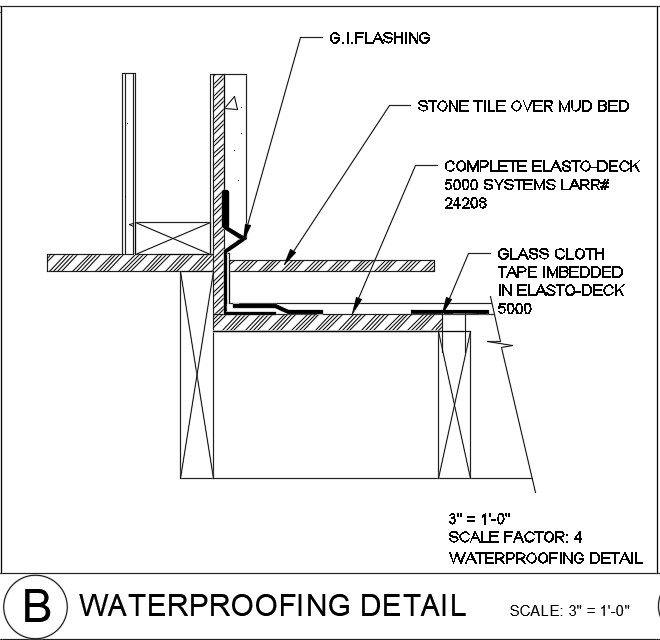 G.I.FLASHING

STONE TILE OVER MUD BED

COMPLETE ELASTO-DECK 5000 SYSTEMS LARR# 24208

GLASS CLOTH TAPE IMBEDDED IN ELASTO-DECK 5000

3" = 1'-0"
SCALE FACTOR: 4
WATERPROOFING DETAIL

B WATERPROOFING DETAIL SCALE: 3" = 1'-0"