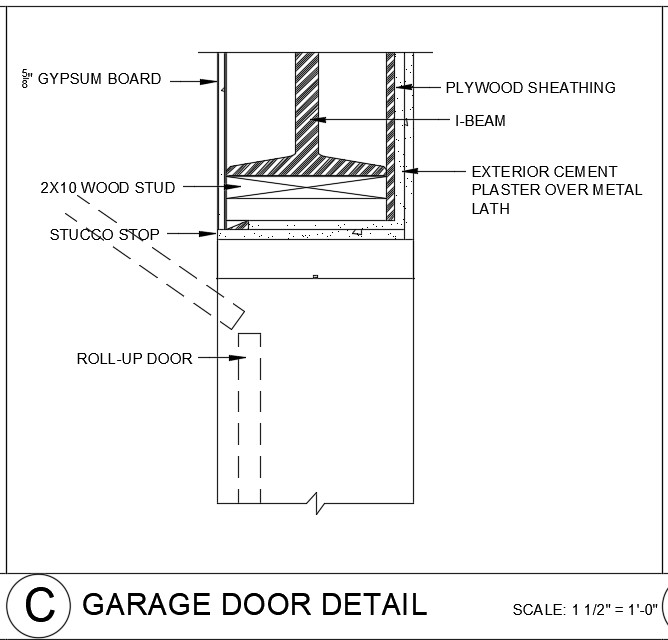 $\frac{5}{8}$" GYPSUM BOARD

PLYWOOD SHEATHING

I-BEAM

EXTERIOR CEMENT PLASTER OVER METAL LATH

2X10 WOOD STUD

STUCCO STOP

ROLL-UP DOOR

C

GARAGE DOOR DETAIL

SCALE: 1 1/2" = 1'-0"